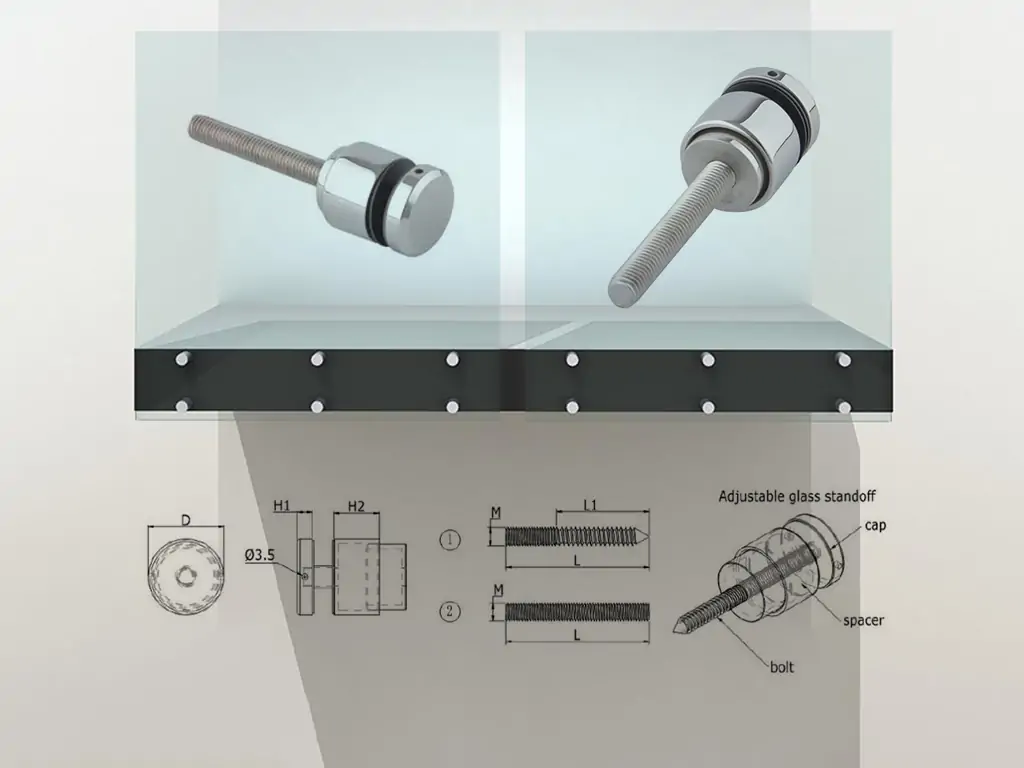 D

H1

H2

Ø3.5

①

M

L1

L

②

M

L

Adjustable glass standoff

cap

spacer

bolt